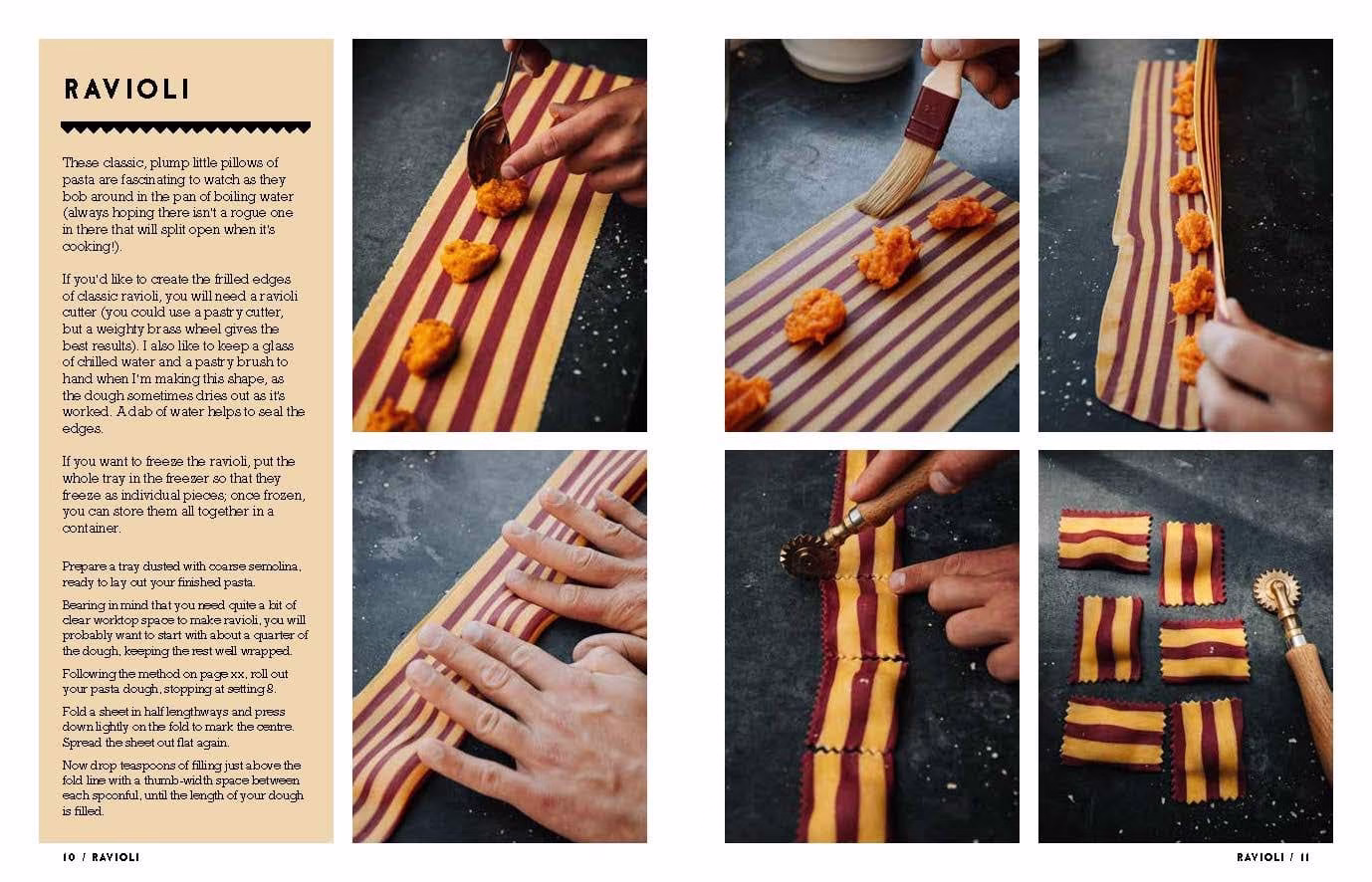 RAVIOLI

These classic, plump little pillows of pasta are fascinating to watch as they bob around in the pan of boiling water (always hoping there isn't a rogue one in there that will split open when it's cooking!).

If you'd like to create the frilled edges of classic ravioli, you will need a ravioli cutter (you could use a pastry cutter, but a weighty brass wheel gives the best results). I also like to keep a glass of chilled water and a pastry brush to hand when I'm making this shape, as the dough sometimes dries out as it's worked. A dab of water helps to seal the edges.

If you want to freeze the ravioli, put the whole tray in the freezer so that they freeze as individual pieces; once frozen, you can store them all together in a container.

Prepare a tray dusted with coarse semolina, ready to lay out your finished pasta.

Bearing in mind that you need quite a bit of clear worktop space to make ravioli, you will probably want to start with about a quarter of the dough, keeping the rest well wrapped.

Following the method on page xx, roll out your pasta dough, stopping at setting 8.

Fold a sheet in half lengthways and press down lightly on the fold to mark the centre. Spread the sheet out flat again.

Now drop teaspoons of filling just above the fold line with a thumb-width space between each spoonful, until the length of your dough is filled.

10 / RAVIOLI

RAVIOLI / 11