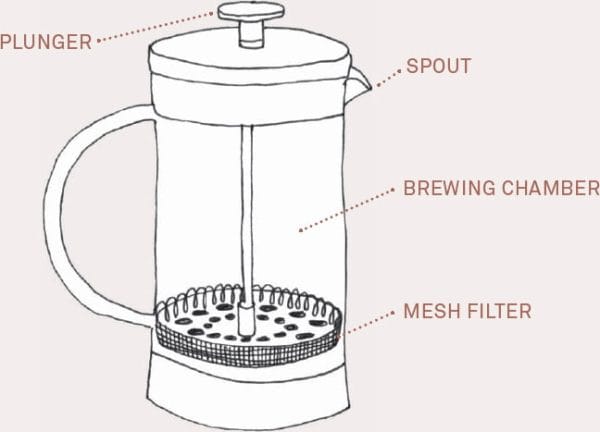 PLUNGER

SPOUT

BREWING CHAMBER

MESH FILTER