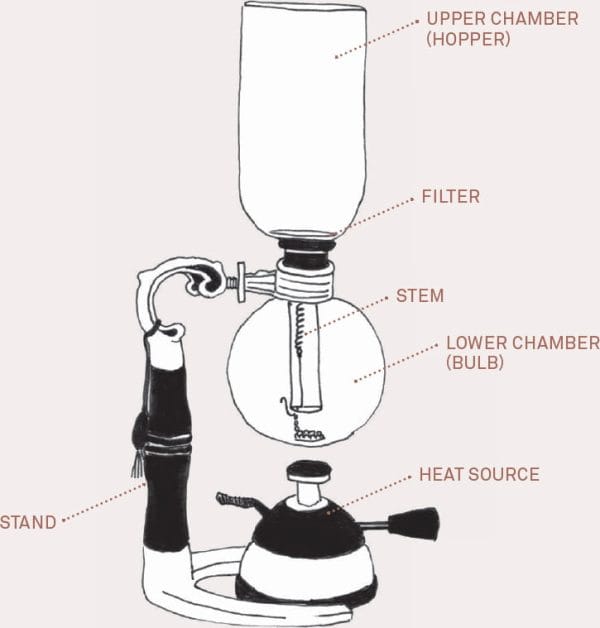 UPPER CHAMBER
(HOPPER)

FILTER

STEM

LOWER CHAMBER
(BULB)

HEAT SOURCE

STAND