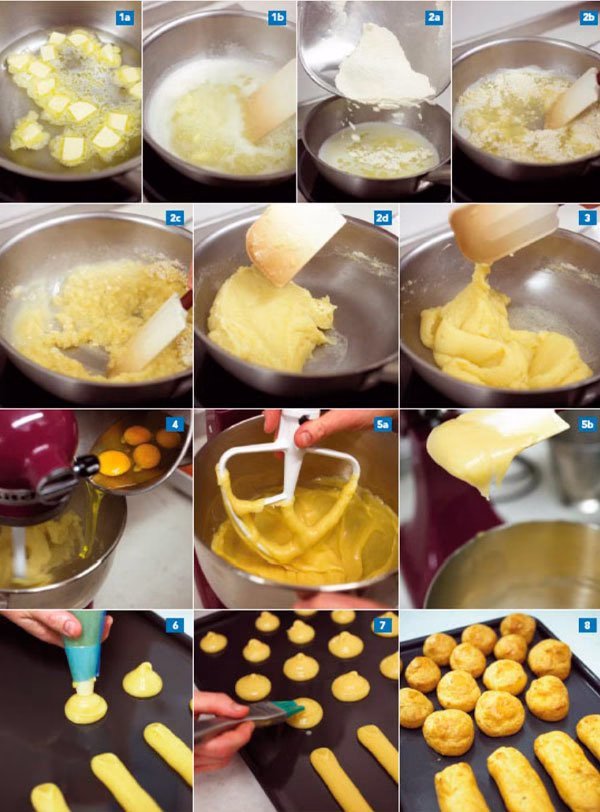 1a
1b
2a
2b
2c
2d
3
4
5a
5b
6
7
8