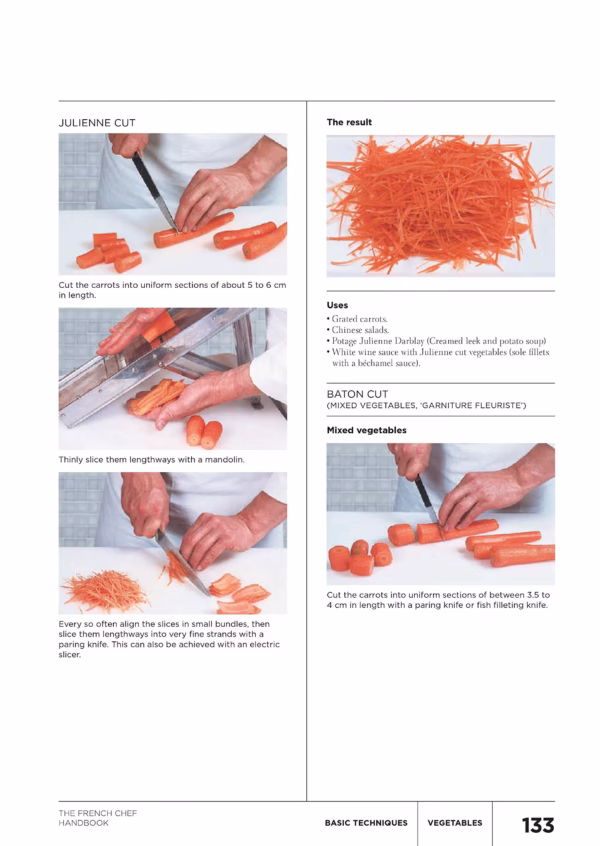 JULIENNE CUT

Cut the carrots into uniform sections of about 5 to 6 cm in length.

Thinly slice them lengthways with a mandolin.

Every so often align the slices in small bundles, then slice them lengthways into very fine strands with a paring knife. This can also be achieved with an electric slicer.

The result

Uses
• Grated carrots.
• Chinese salads.
• Potage Julienne Darblay (Creamed leek and potato soup)
• White wine sauce with Julienne cut vegetables (sole fillets with a béchamel sauce).

BATON CUT
(MIXED VEGETABLES, 'GARNITURE FLEURISTE')

Mixed vegetables

Cut the carrots into uniform sections of between 3.5 to 4 cm in length with a paring knife or fish filleting knife.

THE FRENCH CHEF HANDBOOK

BASIC TECHNIQUES

VEGETABLES

133