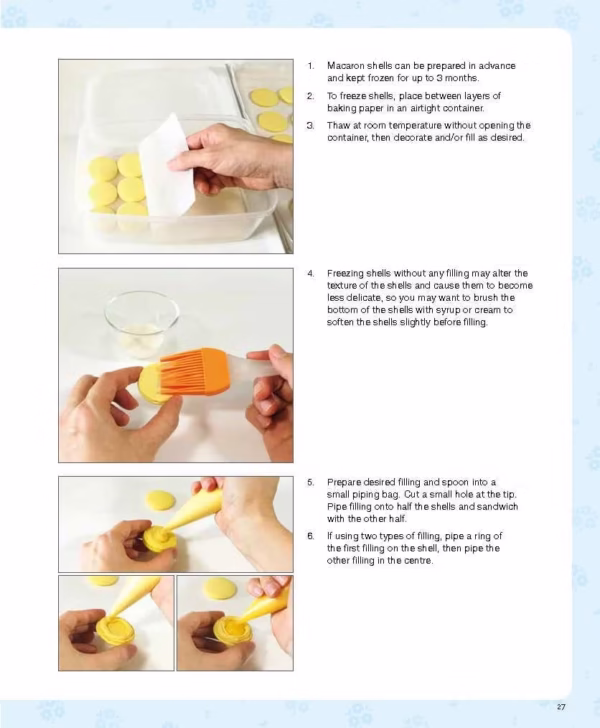 1. Macaron shells can be prepared in advance and kept frozen for up to 3 months.

2. To freeze shells, place between layers of baking paper in an airtight container.

3. Thaw at room temperature without opening the container, then decorate and/or fill as desired.

4. Freezing shells without any filling may alter the texture of the shells and cause them to become less delicate, so you may want to brush the bottom of the shells with syrup or cream to soften the shells slightly before filling.

5. Prepare desired filling and spoon into a small piping bag. Cut a small hole at the tip. Pipe filling onto half the shells and sandwich with the other half.

6. If using two types of filling, pipe a ring of the first filling on the shell, then pipe the other filling in the centre.

27