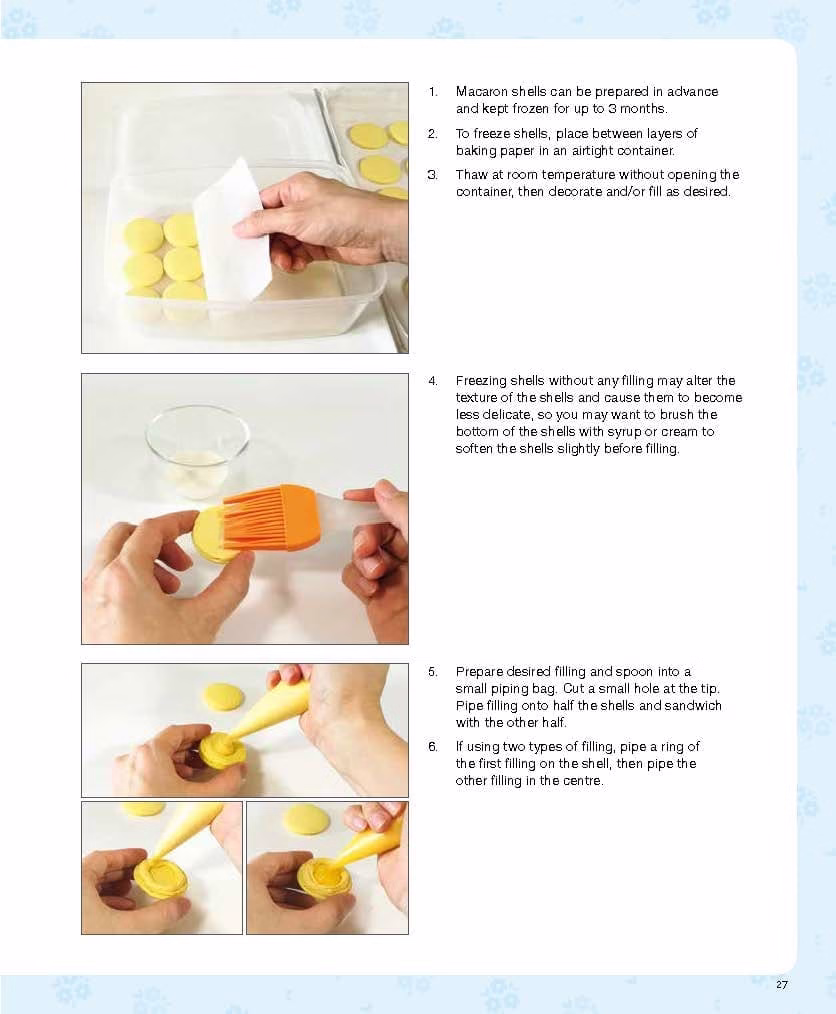 1. Macaron shells can be prepared in advance and kept frozen for up to 3 months.

2. To freeze shells, place between layers of baking paper in an airtight container.

3. Thaw at room temperature without opening the container, then decorate and/or fill as desired.

4. Freezing shells without any filling may alter the texture of the shells and cause them to become less delicate, so you may want to brush the bottom of the shells with syrup or cream to soften the shells slightly before filling.

5. Prepare desired filling and spoon into a small piping bag. Cut a small hole at the tip. Pipe filling onto half the shells and sandwich with the other half.

6. If using two types of filling, pipe a ring of the first filling on the shell, then pipe the other filling in the centre.

27