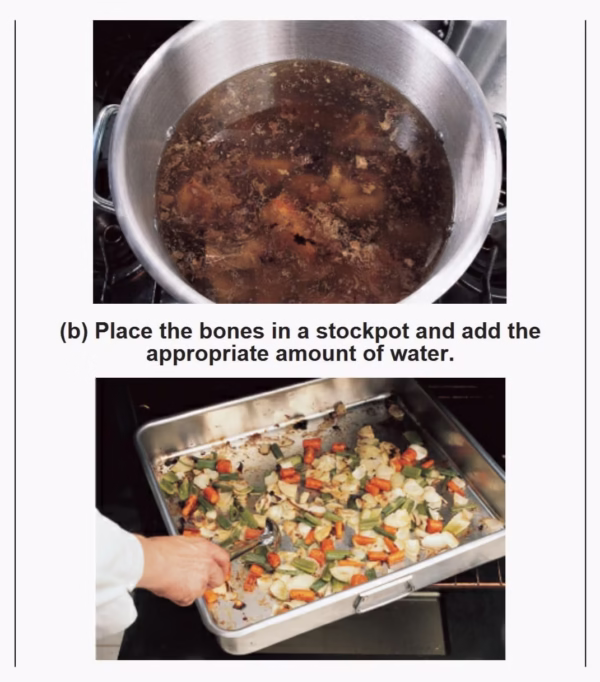 (b) Place the bones in a stockpot and add the appropriate amount of water.